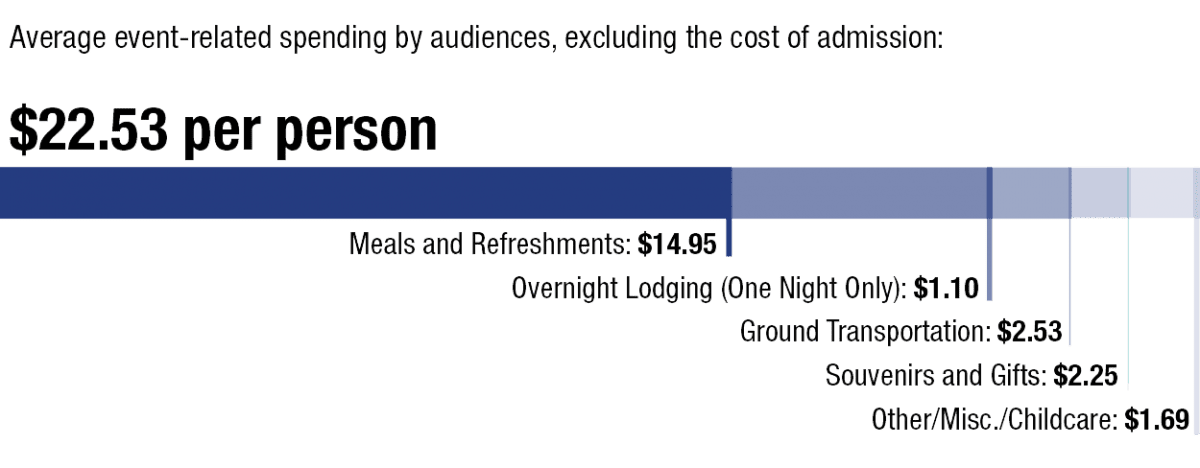 Average event-related spending by audiences, excluding the cost of admission:

$22.53 per person

Meals and Refreshments: $14.95

Overnight Lodging (One Night Only): $1.10

Ground Transportation: $2.53

Souvenirs and Gifts: $2.25

Other/Misc./Childcare: $1.69